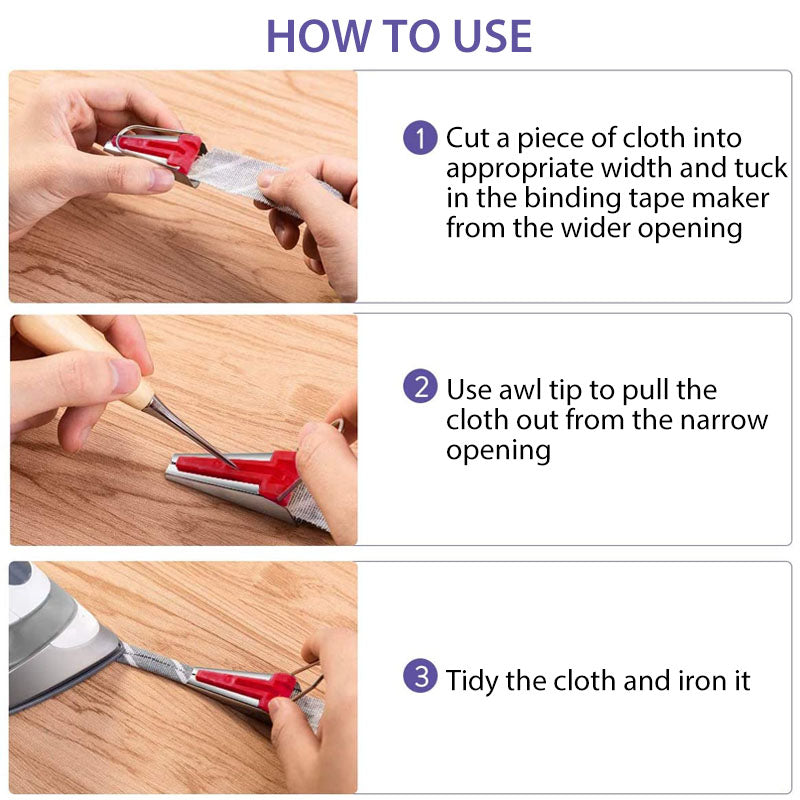 HOW TO USE

1 Cut a piece of cloth into appropriate width and tuck in the binding tape maker from the wider opening

2 Use awl tip to pull the cloth out from the narrow opening

3 Tidy the cloth and iron it